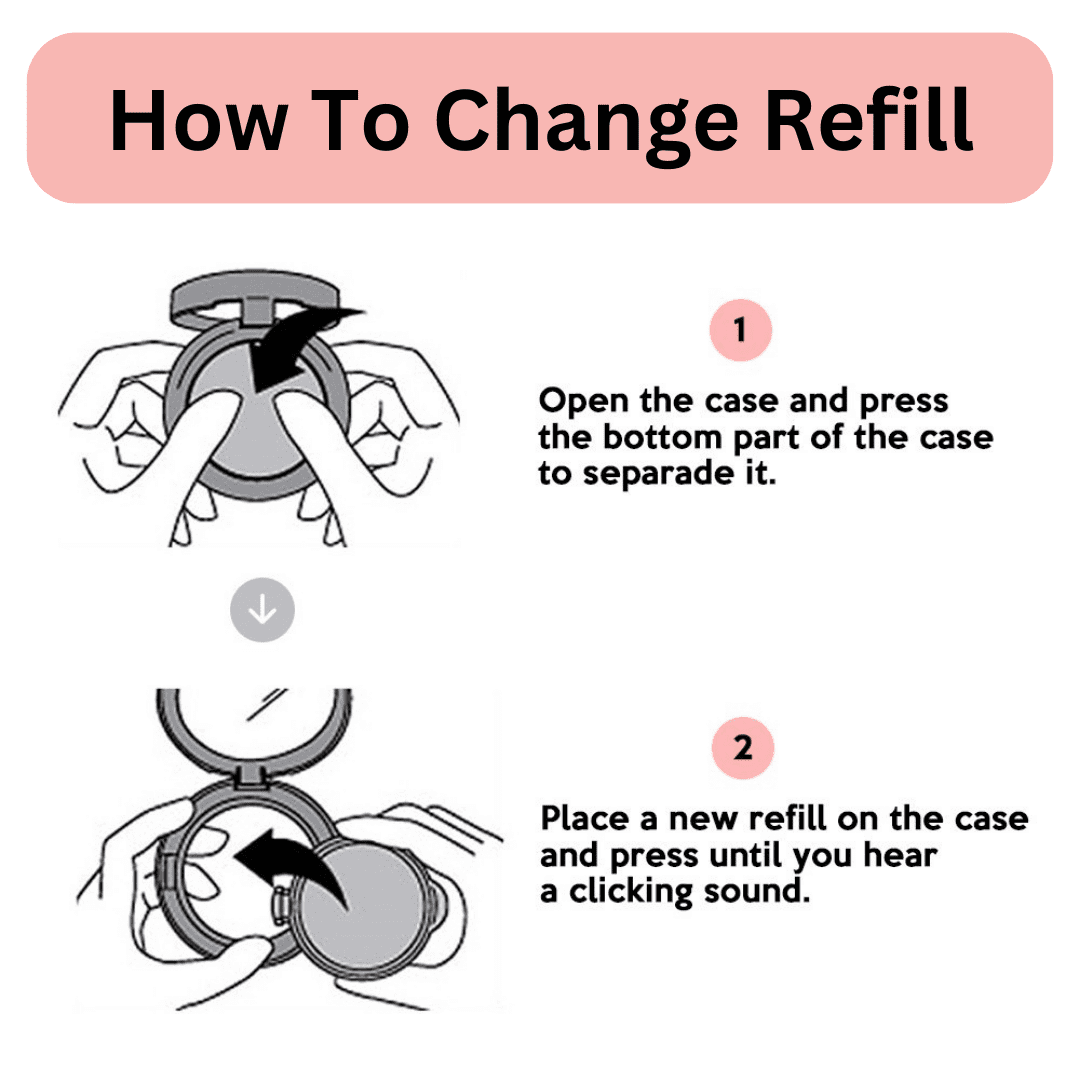 How To Change Refill

1

Open the case and press the bottom part of the case to separade it.

2

Place a new refill on the case and press until you hear a clicking sound.